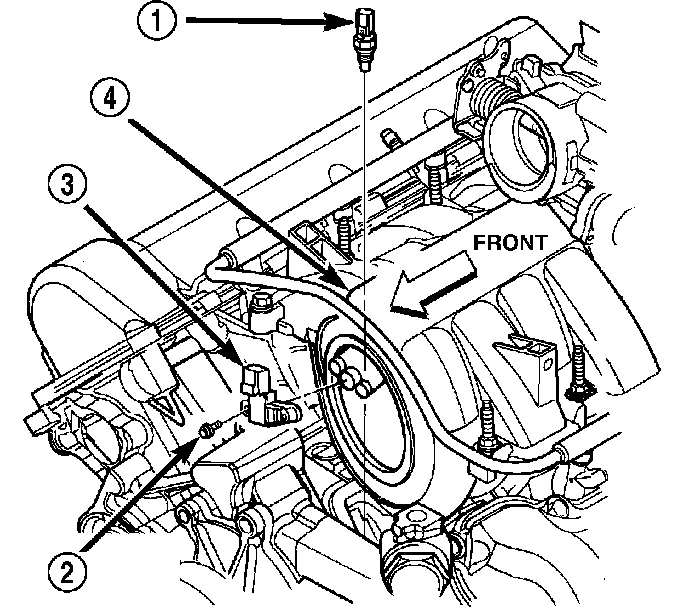 1
4
3
FRONT
2