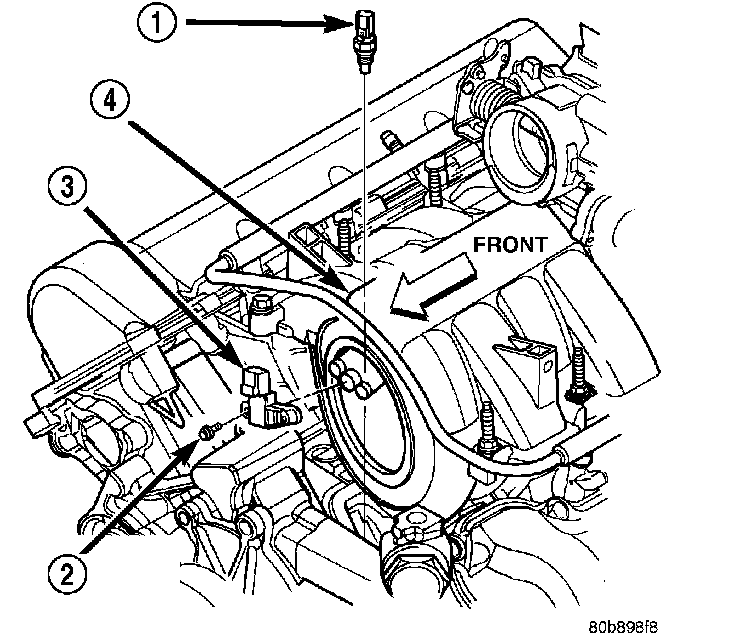 1
4
3
FRONT
2
80b898f8