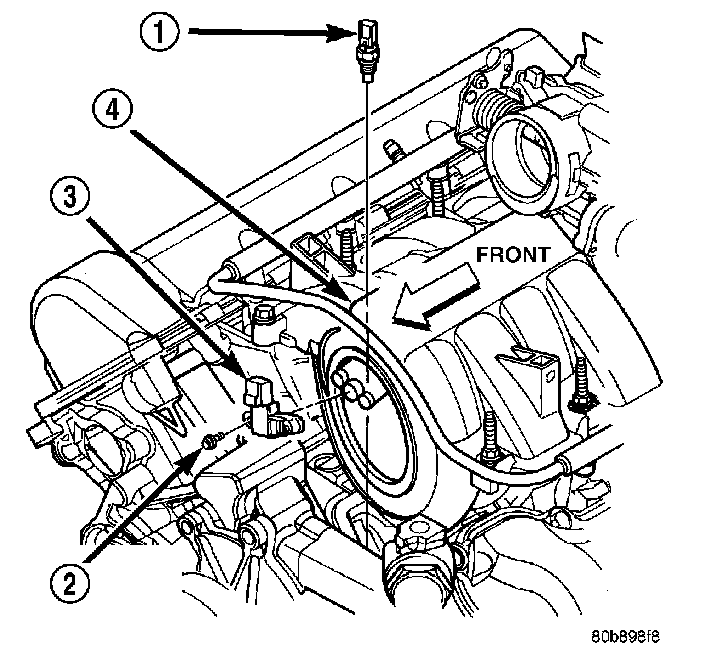 1
4
3
FRONT
2
80b898f8