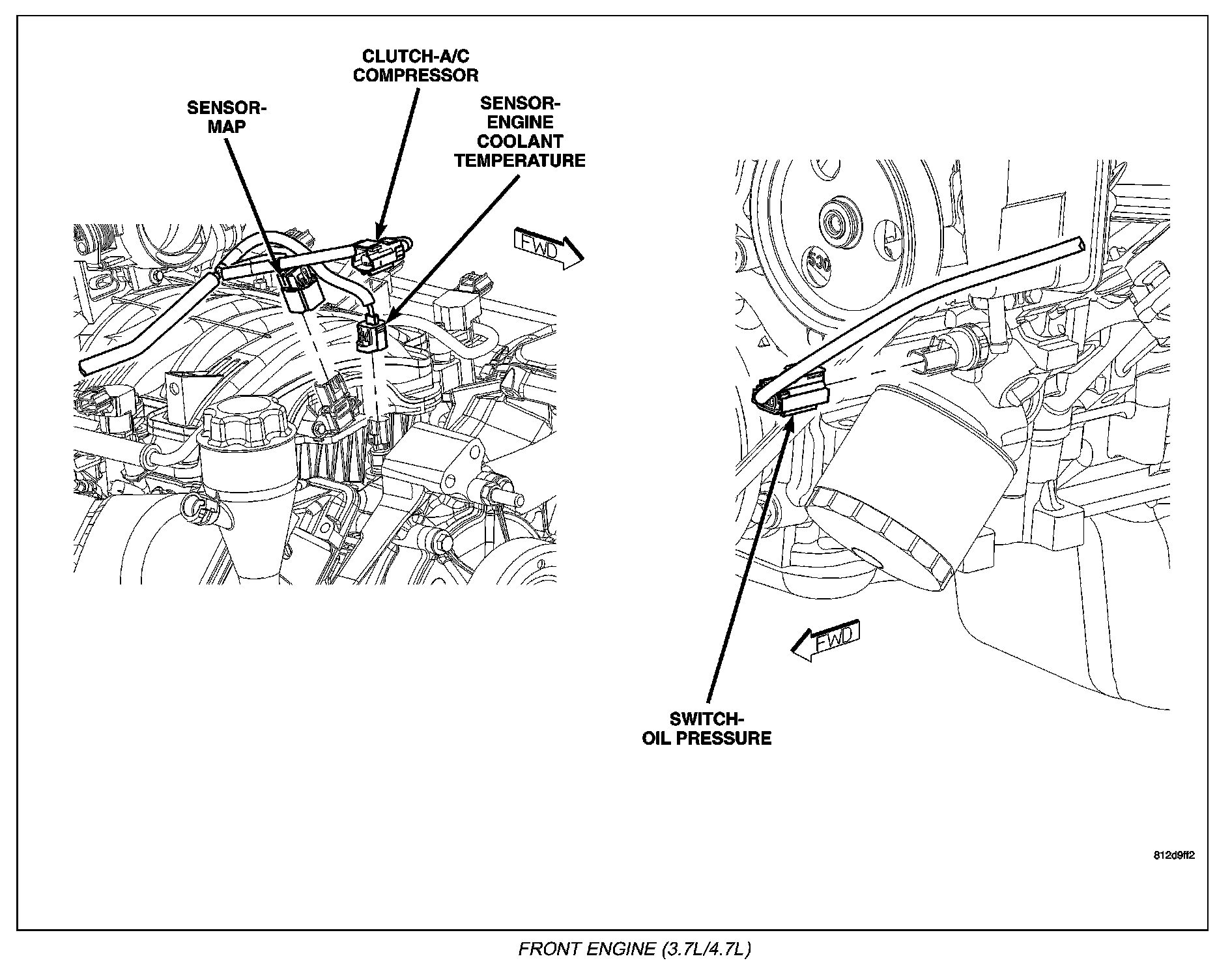 CLUTCH-A/C COMPRESSOR

SENSOR-MAP

SENSOR-ENGINE COOLANT TEMPERATURE

FWD

530

FWD

SWITCH-OIL PRESSURE

812d9ff2

FRONT ENGINE (3.7L/4.7L)