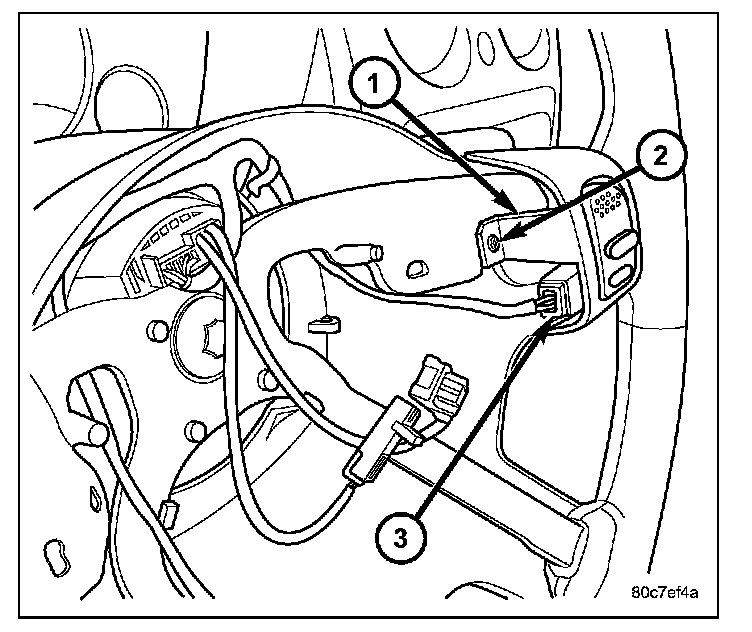 1
2
3
80c7ef4a