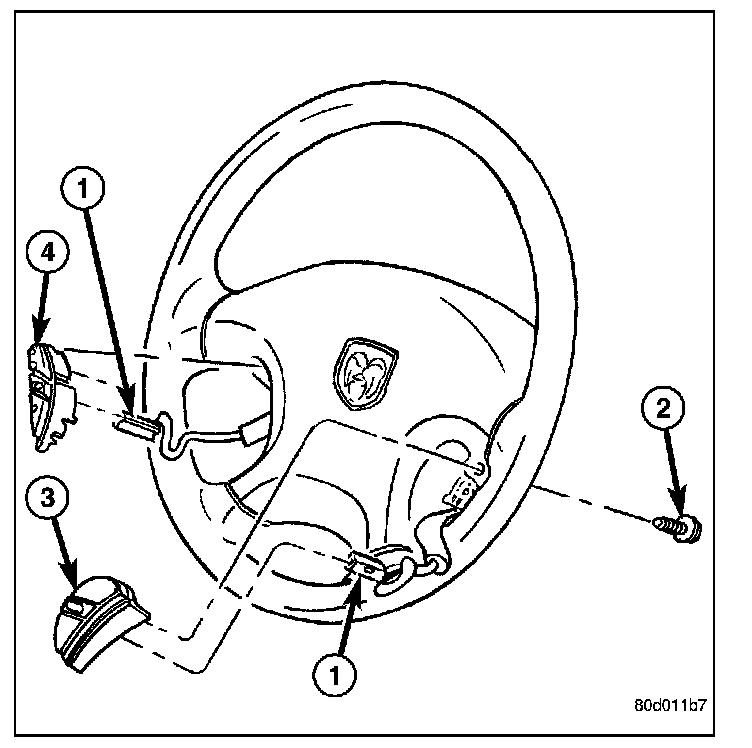 1
4
2
3
1
80d011b7