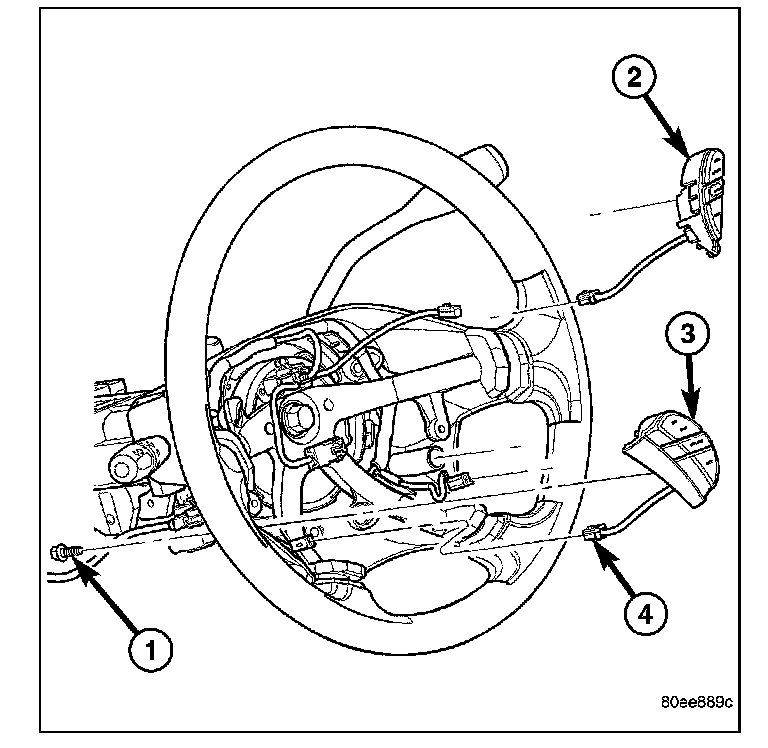 2

3

4

1

80ee889c