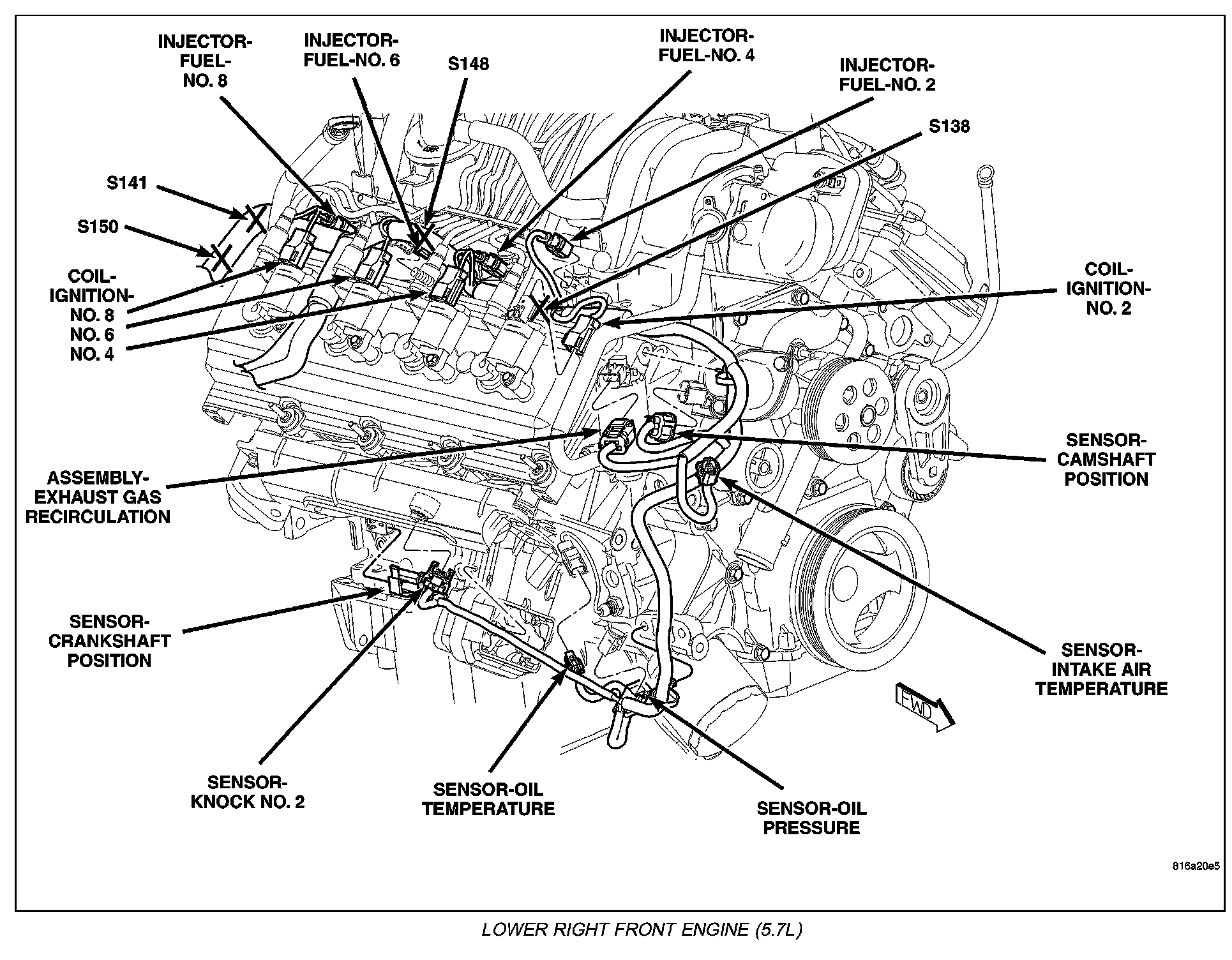 INJECTOR-FUEL-NO. 8

INJECTOR-FUEL-NO. 6

S148

INJECTOR-FUEL-NO. 4

INJECTOR-FUEL-NO. 2

S138

S141

S150

COIL-IGNITION-NO. 8
NO. 6
NO. 4

COIL-IGNITION-NO. 2

SENSOR-CAMSHAFT POSITION

ASSEMBLY-EXHAUST GAS RECIRCULATION

SENSOR-CRANKSHAFT POSITION

SENSOR-INTAKE AIR TEMPERATURE

FWD

SENSOR-KNOCK NO. 2

SENSOR-OIL TEMPERATURE

SENSOR-OIL PRESSURE

816a20e5

LOWER RIGHT FRONT ENGINE (5.7L)