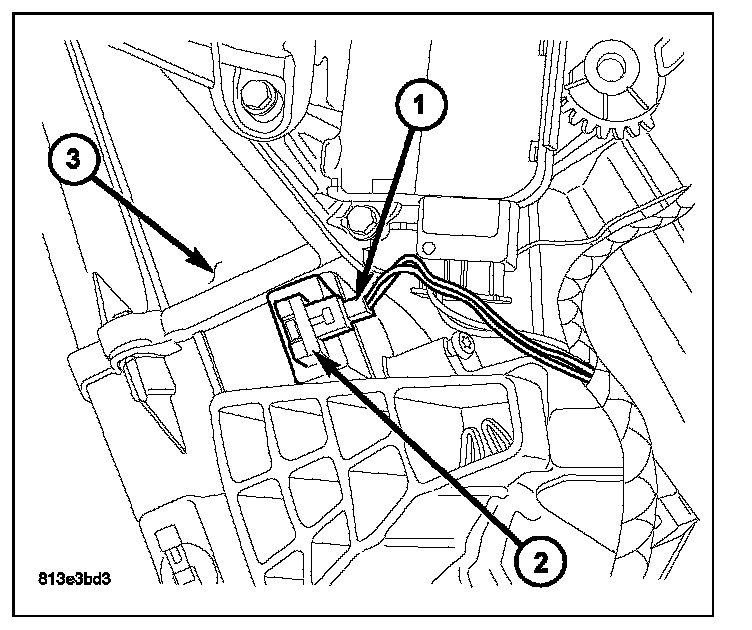 1

3

2

813e3bd3