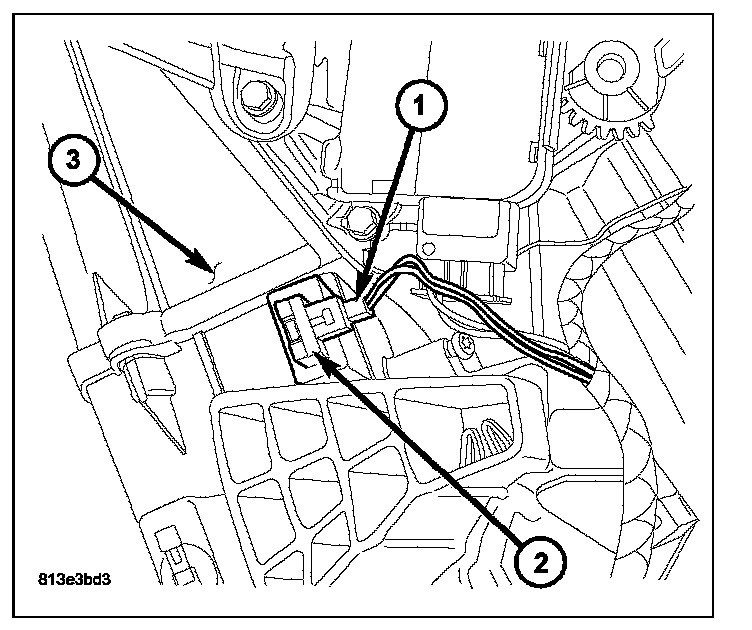 1
3
2
813e3bd3