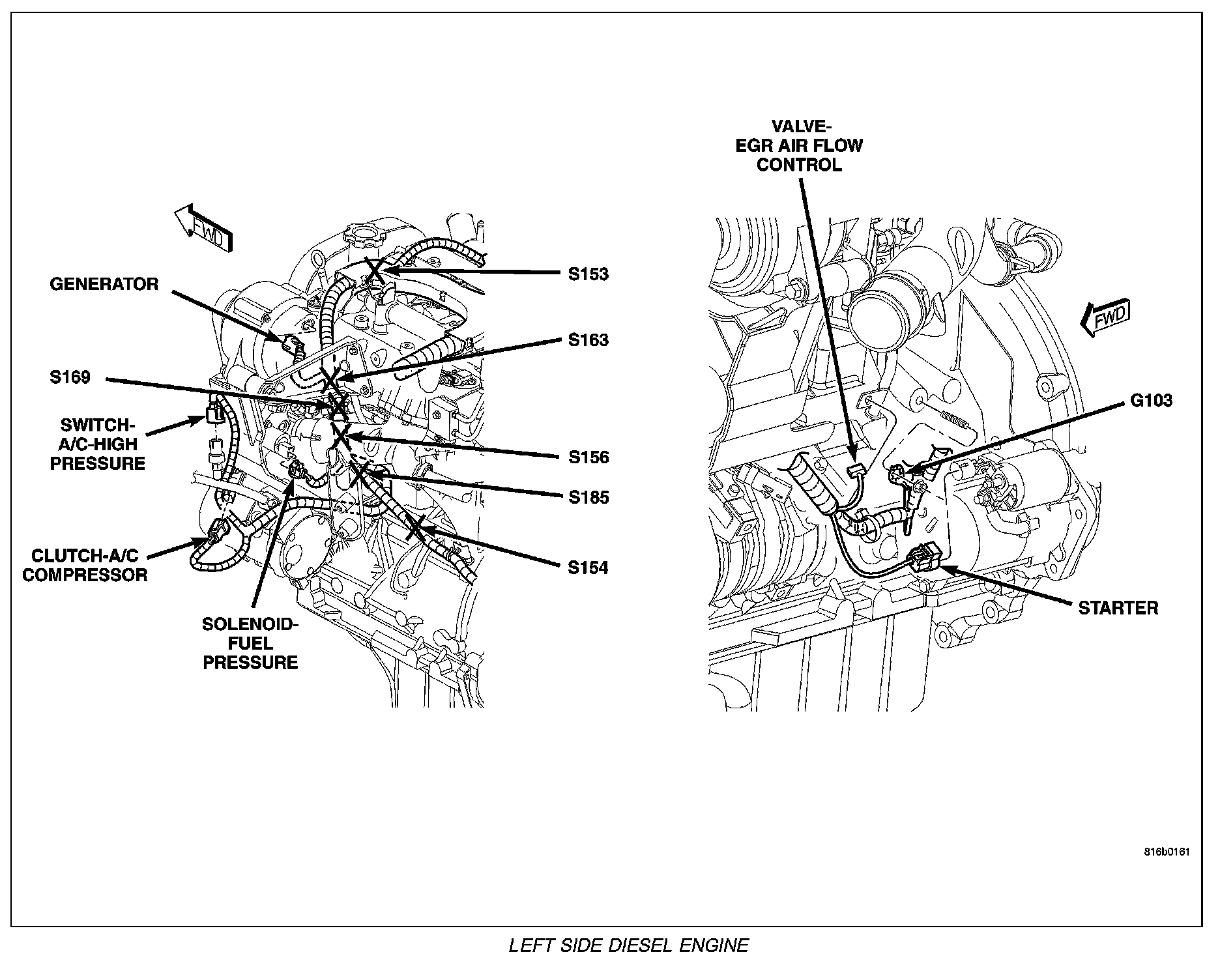 FWD

GENERATOR

S169

SWITCH-A/C-HIGH PRESSURE

CLUTCH-A/C COMPRESSOR

SOLENOID-FUEL PRESSURE

S153

S163

S156

S185

S154

VALVE-EGR AIR FLOW CONTROL

FWD

G103

STARTER

816b0161

LEFT SIDE DIESEL ENGINE