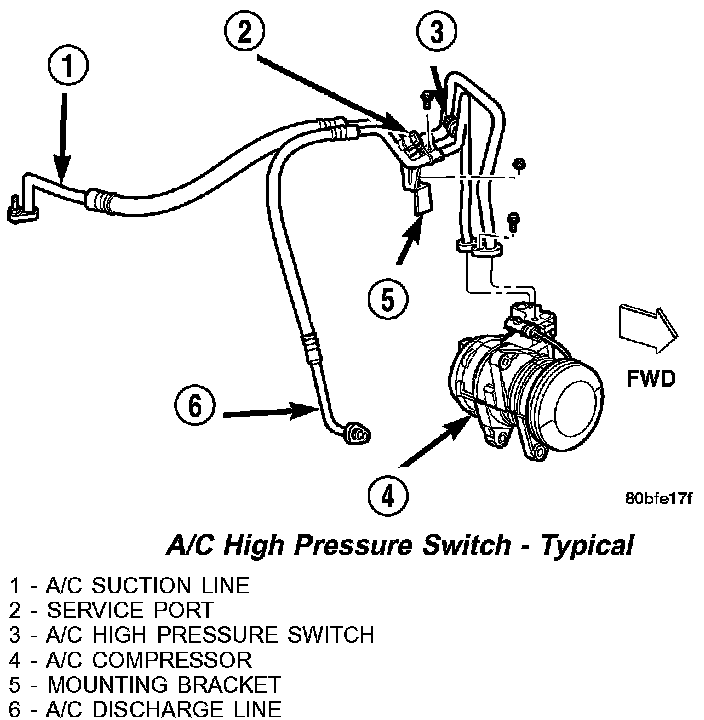 1
2
3
5
6
4
FWD
80bfe17f

A/C High Pressure Switch - Typical

1 - A/C SUCTION LINE
2 - SERVICE PORT
3 - A/C HIGH PRESSURE SWITCH
4 - A/C COMPRESSOR
5 - MOUNTING BRACKET
6 - A/C DISCHARGE LINE