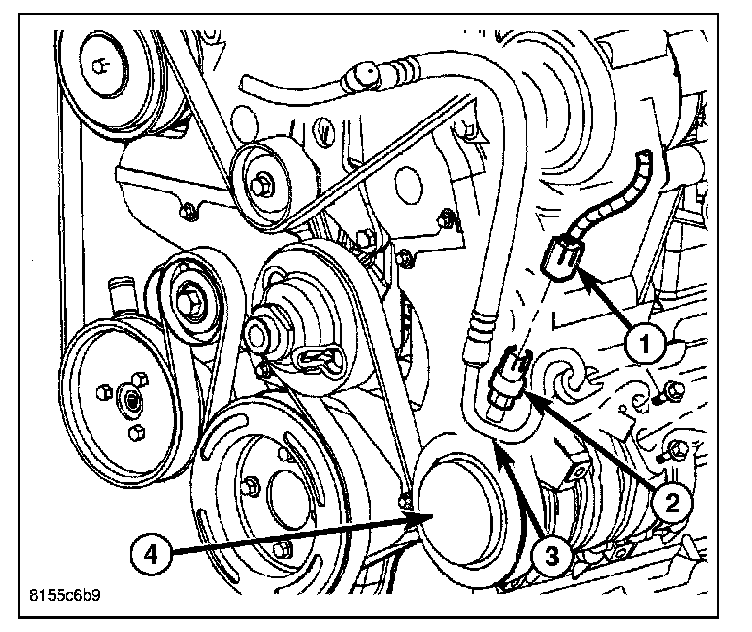 1

2

3

4

8155c6b9