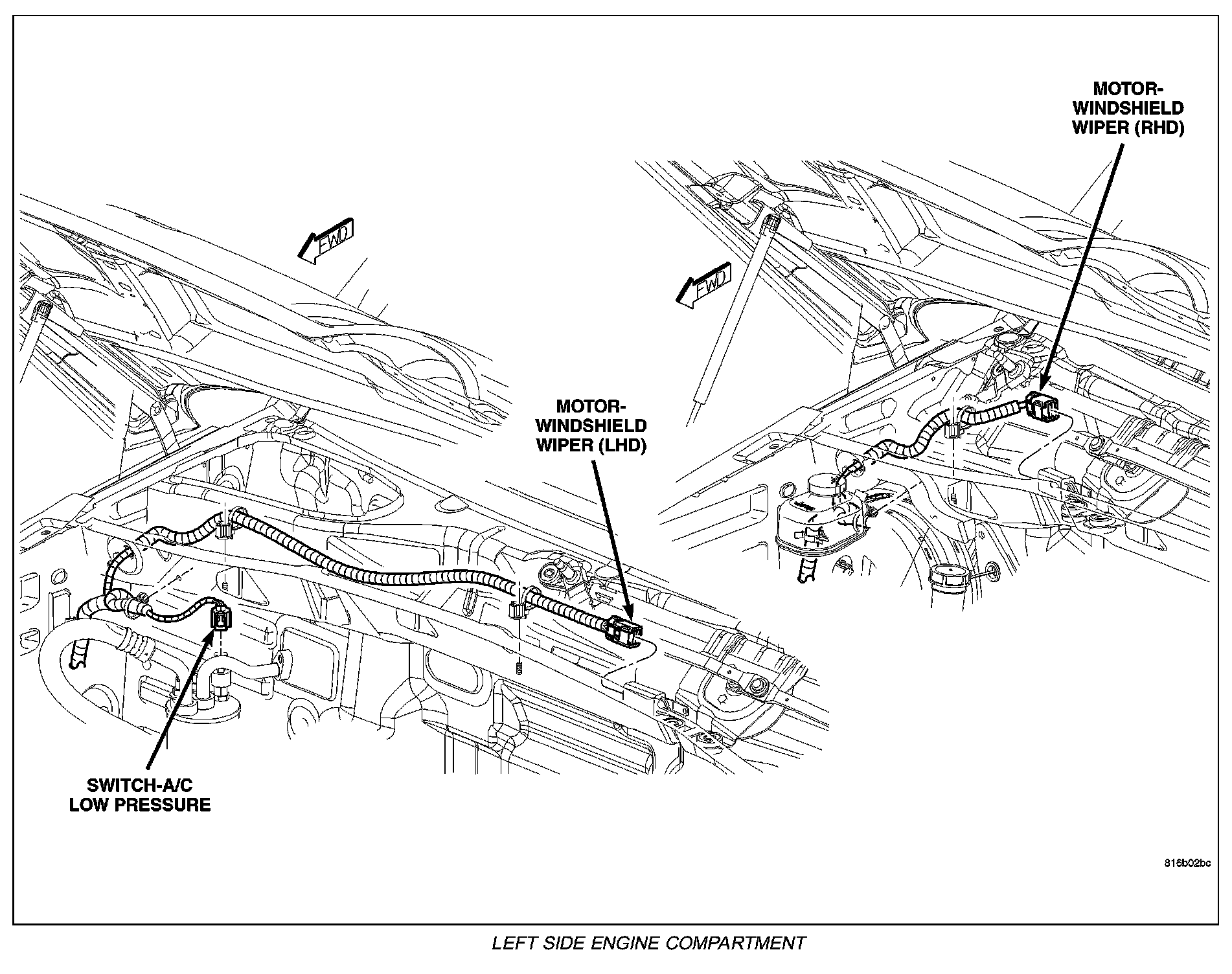 MOTOR-WINDSHIELD WIPER (RHD)

FWD

FWD

MOTOR-WINDSHIELD WIPER (LHD)

SWITCH-A/C LOW PRESSURE

816b02bc

LEFT SIDE ENGINE COMPARTMENT