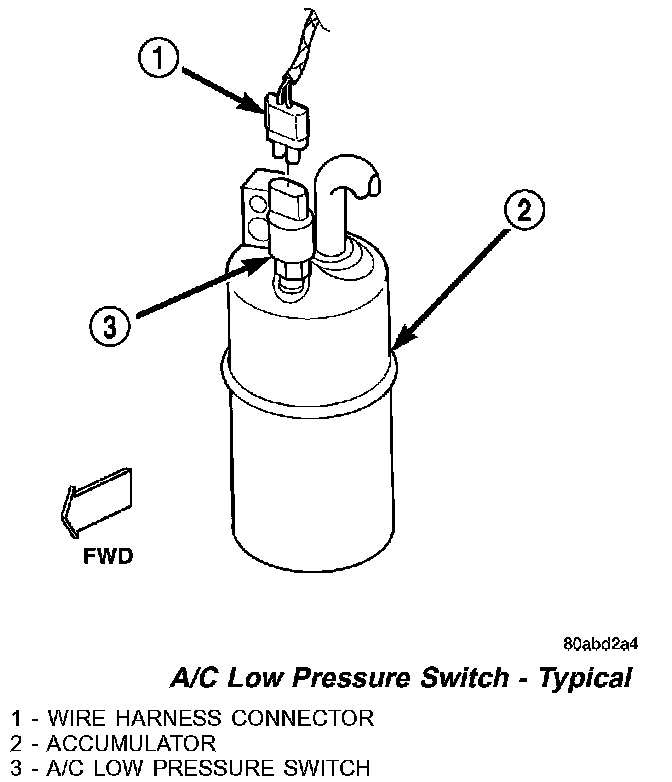 1

2

3

FWD

80abd2a4

A/C Low Pressure Switch - Typical

1 - WIRE HARNESS CONNECTOR
2 - ACCUMULATOR
3 - A/C LOW PRESSURE SWITCH