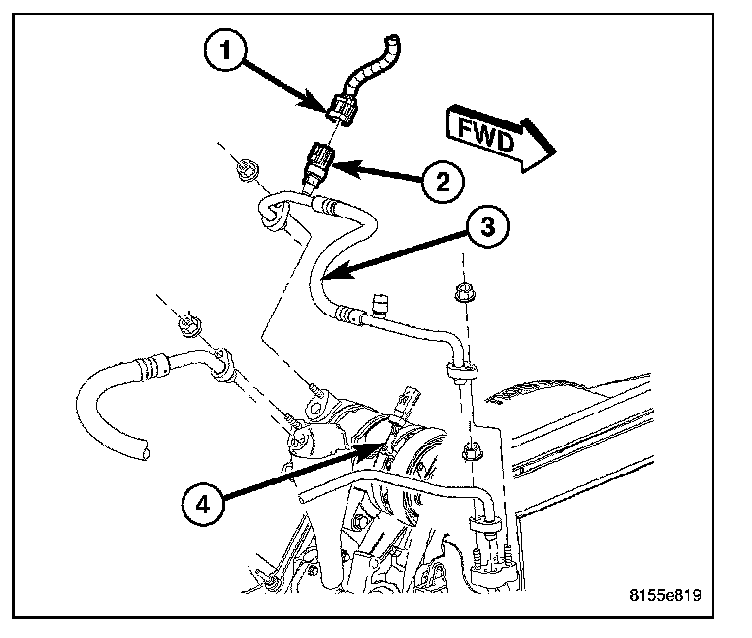 1
FWD
2
3
4
8155e819