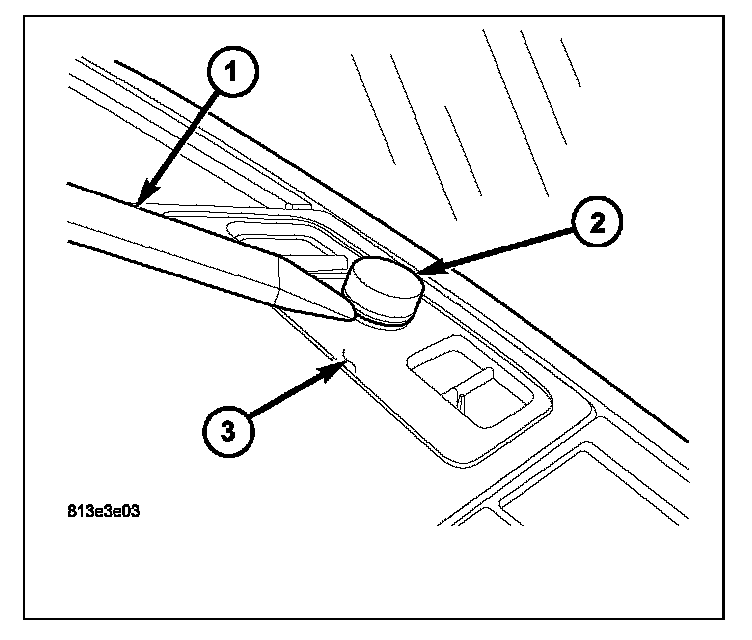 1

2

3

813e3e03