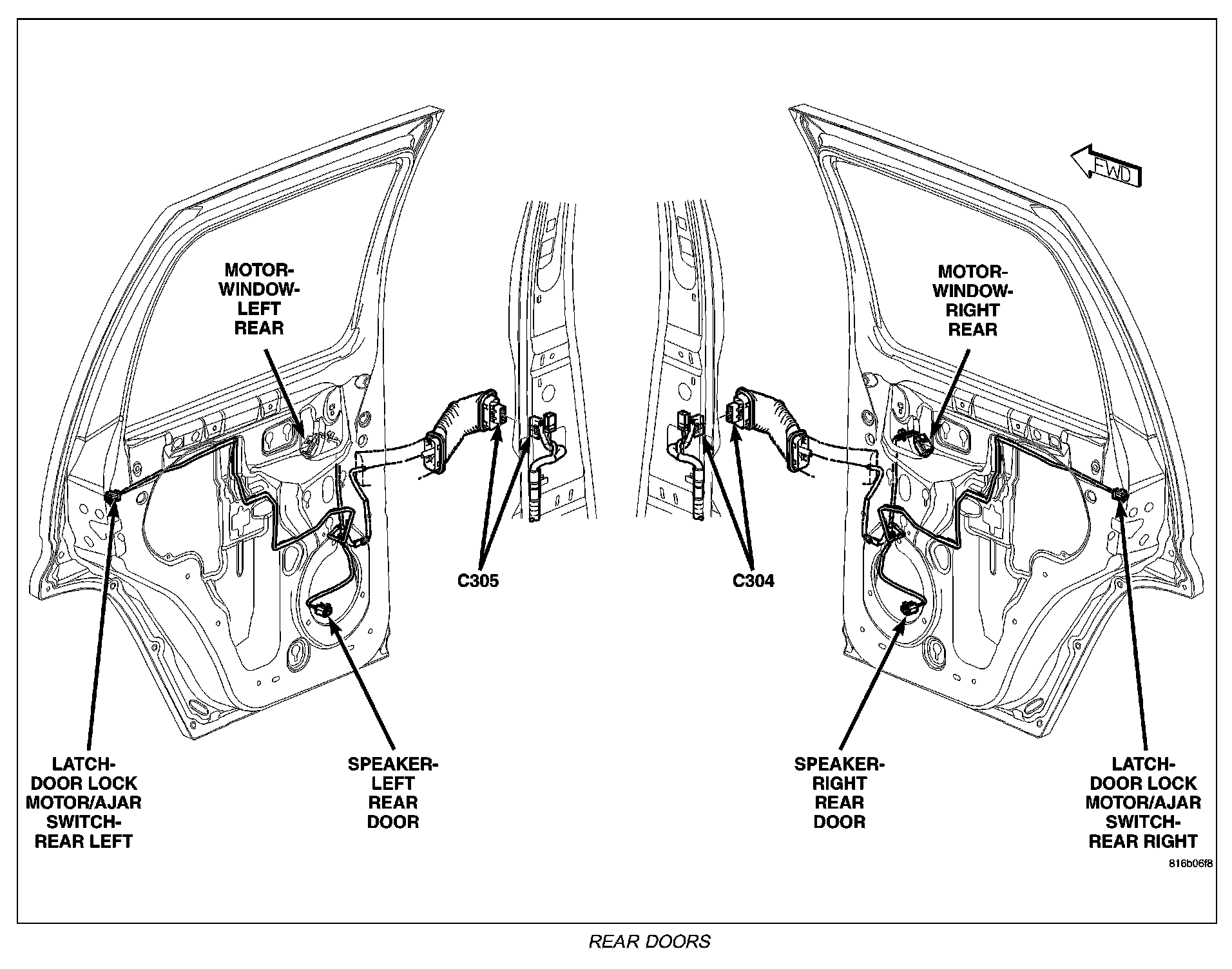 FWD

MOTOR-WINDOW-LEFT REAR

MOTOR-WINDOW-RIGHT REAR

C305

C304

LATCH-DOOR LOCK MOTOR/AJAR SWITCH-REAR LEFT

SPEAKER-LEFT REAR DOOR

SPEAKER-RIGHT REAR DOOR

LATCH-DOOR LOCK MOTOR/AJAR SWITCH-REAR RIGHT

816b06f8

REAR DOORS