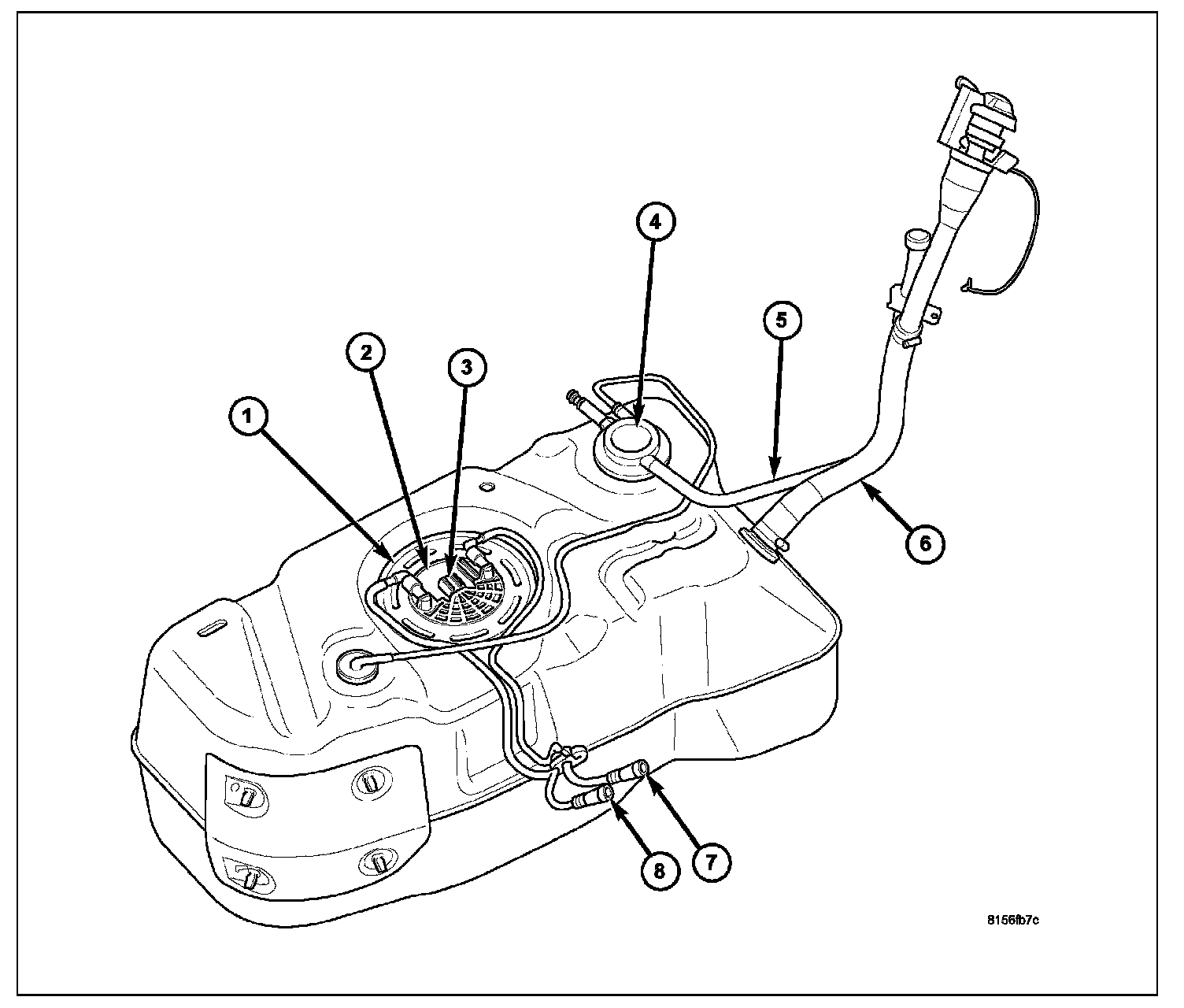 1
2
3
4
5
6
7
8
8156fb7c