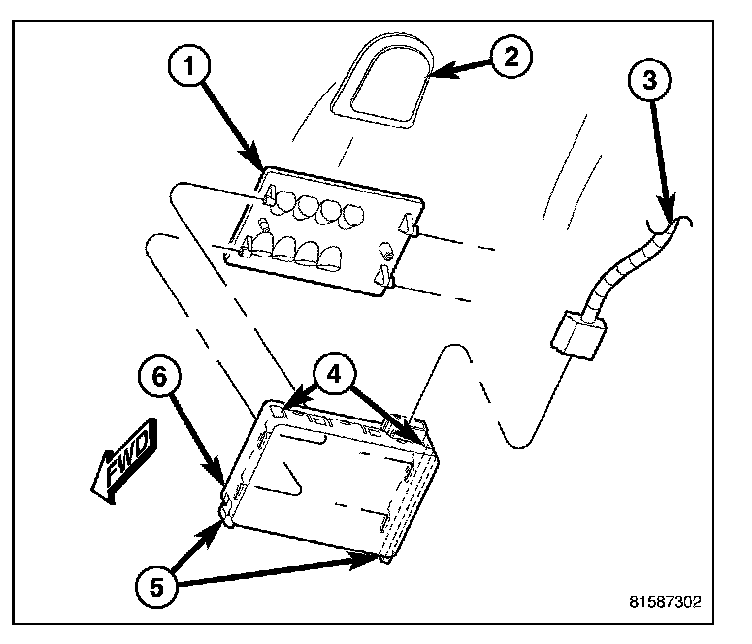 1
2
3
4
6
FWD
5
81587302