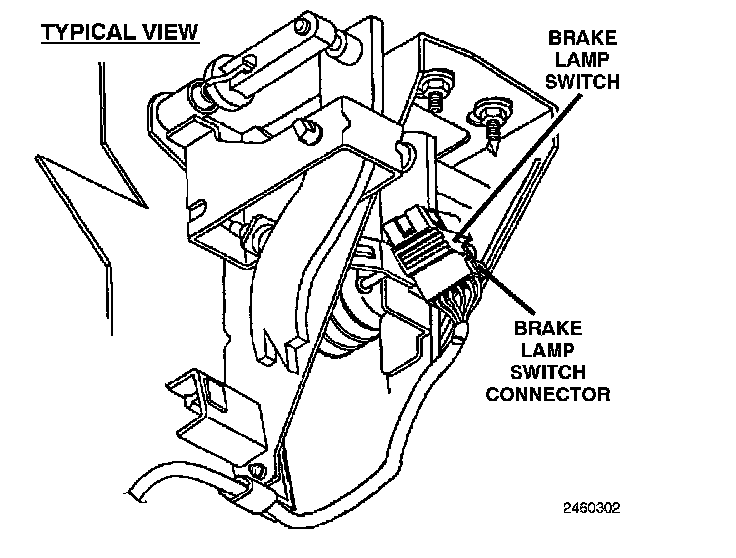 TYPICAL VIEW

BRAKE LAMP SWITCH

BRAKE LAMP SWITCH CONNECTOR

2460302