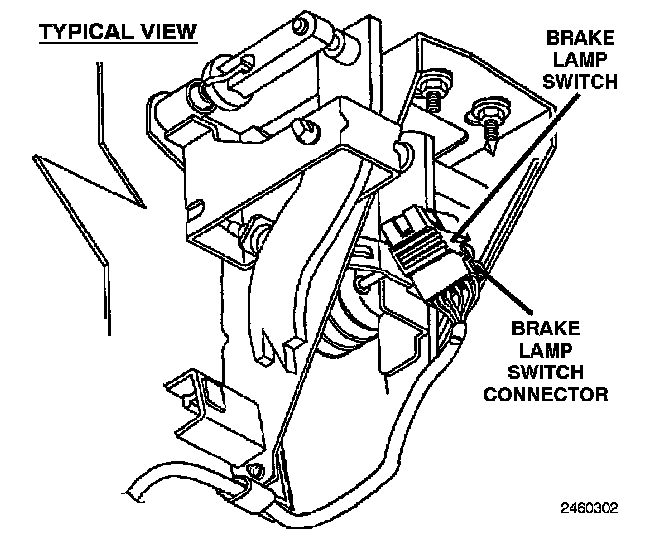 TYPICAL VIEW

BRAKE LAMP SWITCH

BRAKE LAMP SWITCH CONNECTOR

2460302