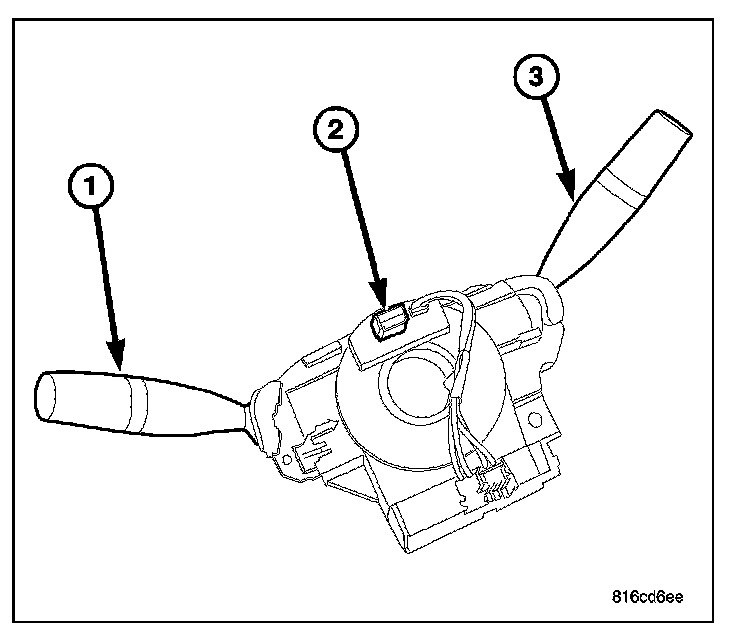 1
2
3
816cd6ee