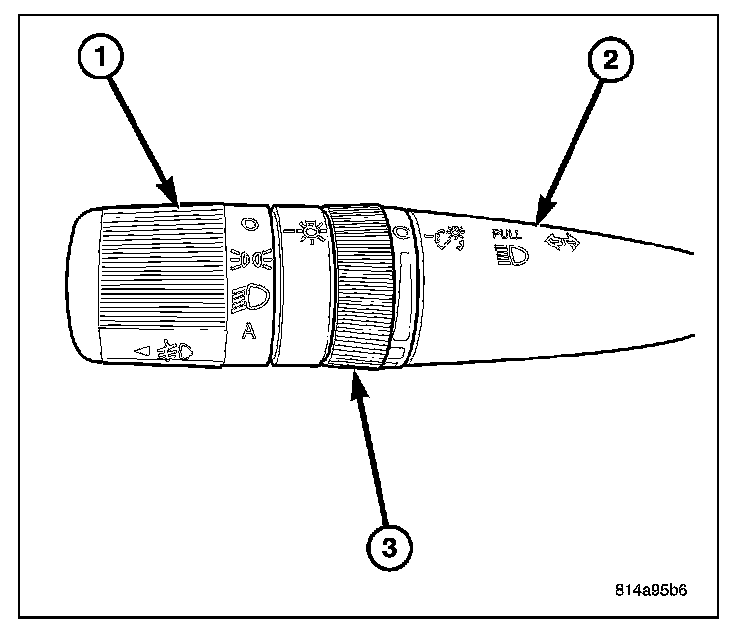 1
2
O
A
O
PULL
3
814a95b6