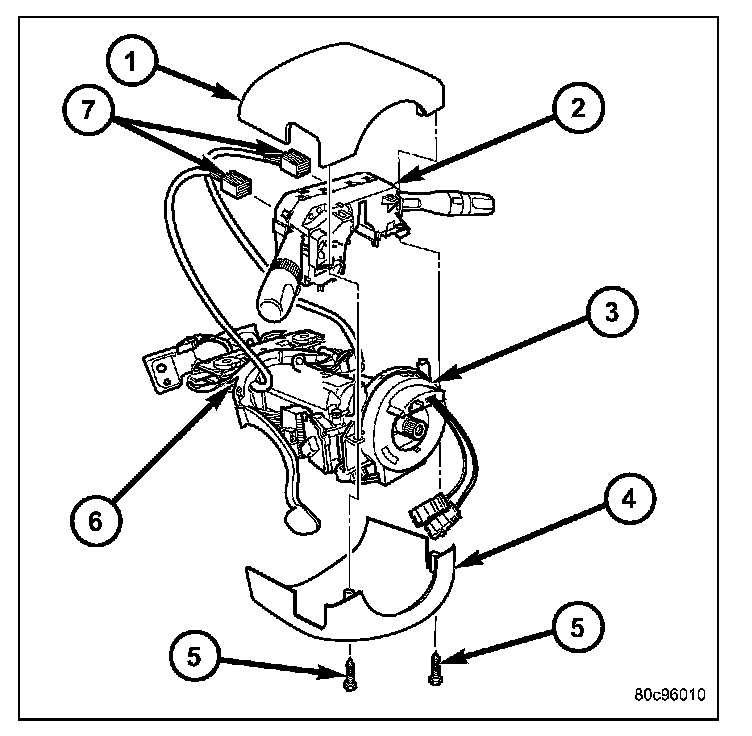 1
7
2
3
6
4
5
5
80c96010