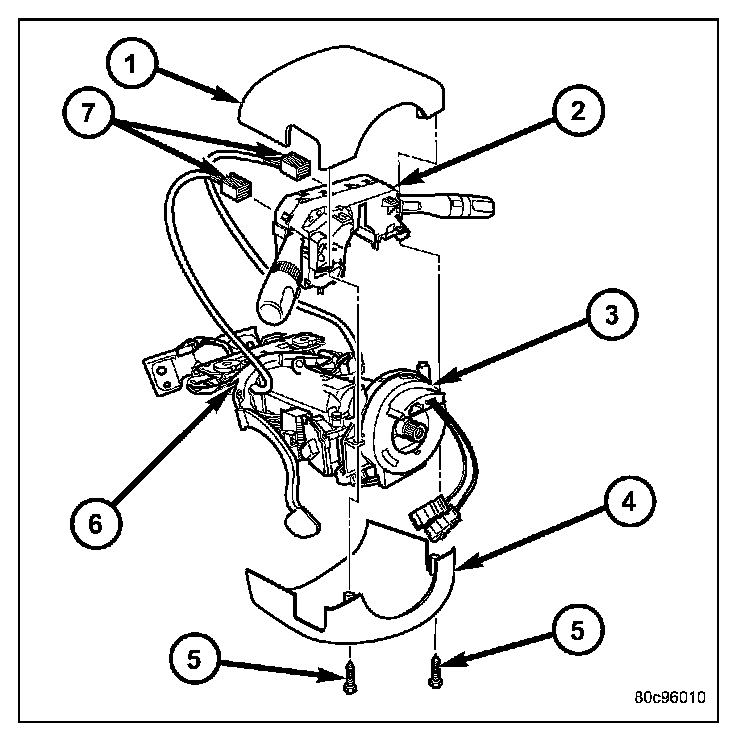 1
7
2
3
6
4
5
5
80c96010