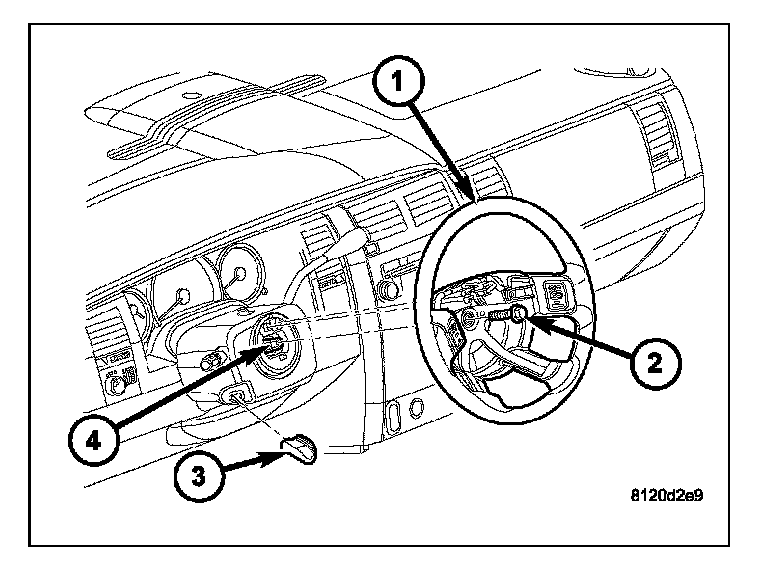 1
2
4
3
8120d2e9