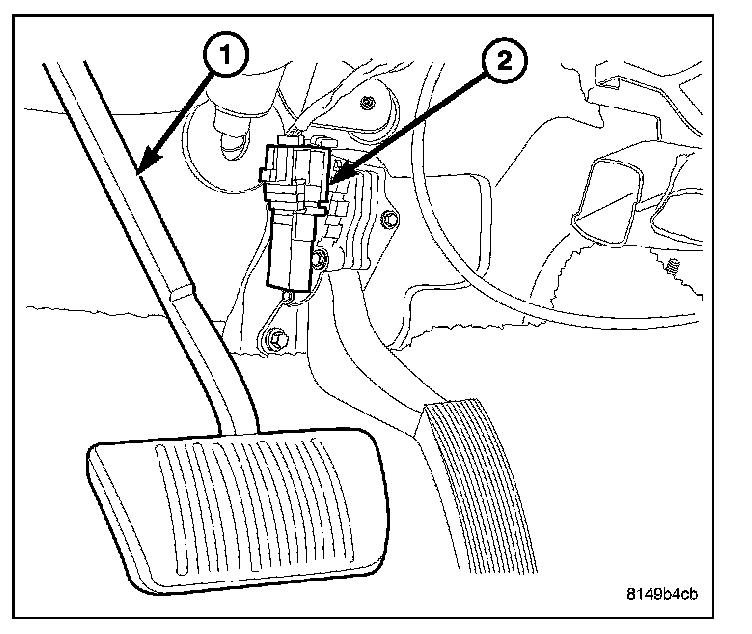 1
2
8149b4cb