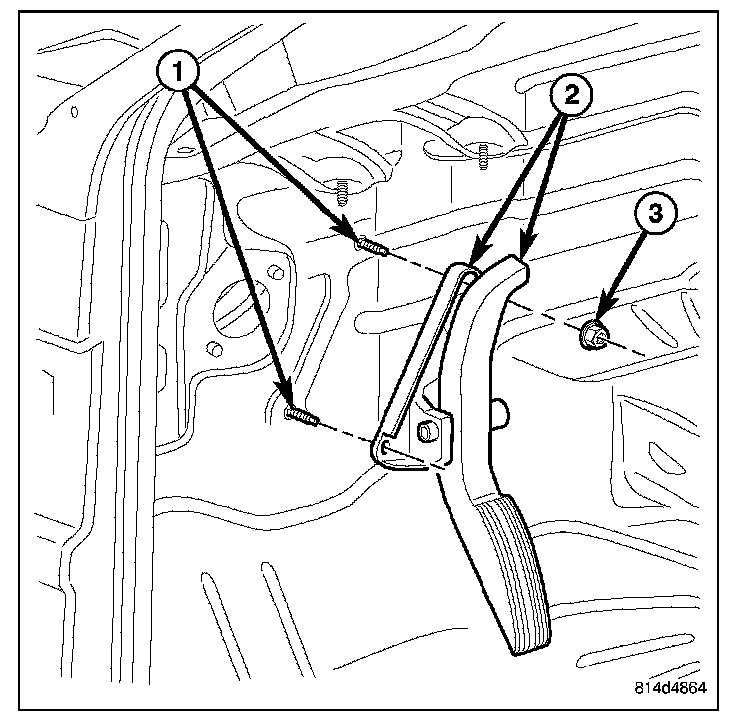 1
2
3
814d4864