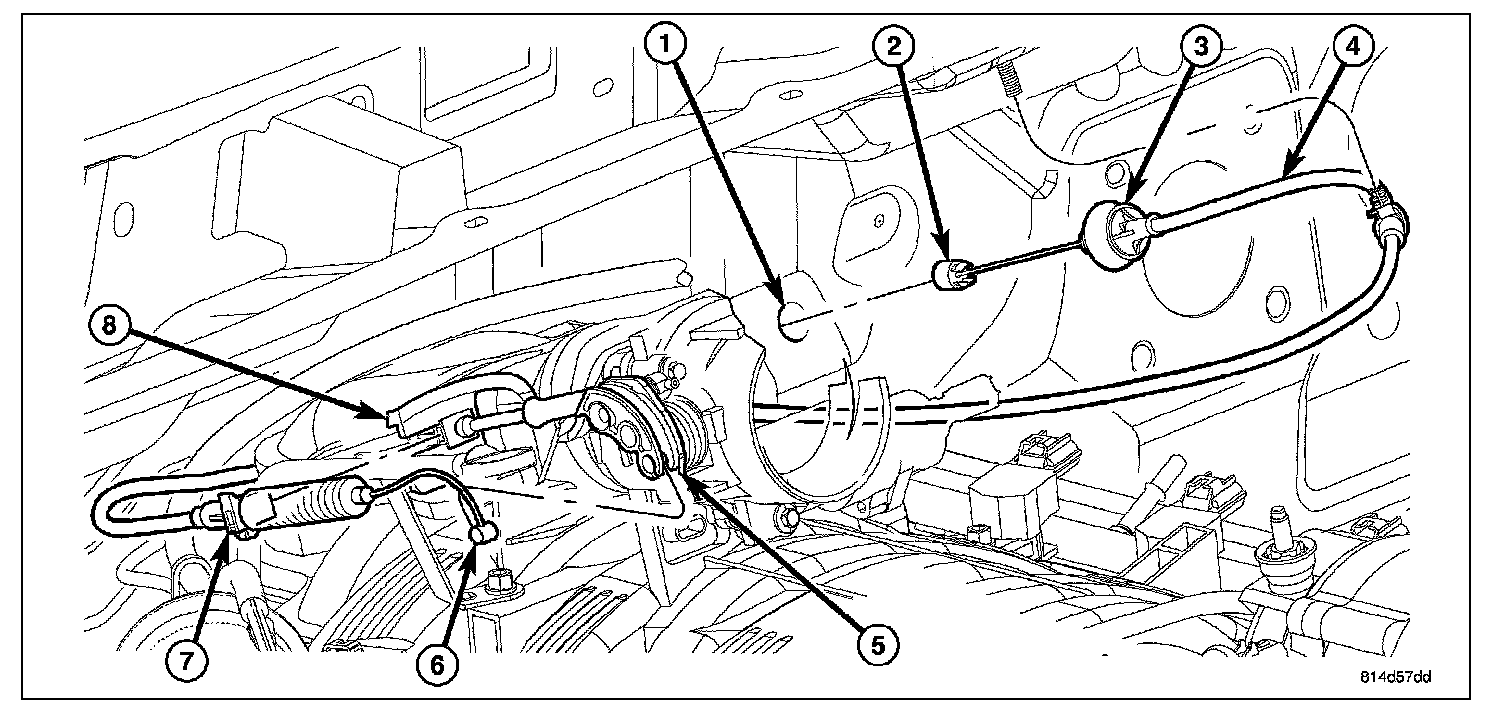 1
2
3
4
8
7
6
5
814d57dd