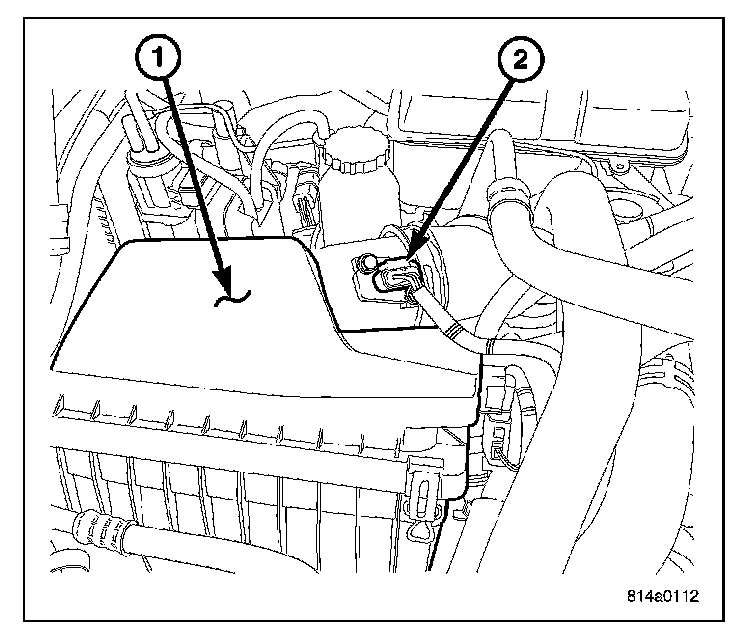 1
2
814a0112