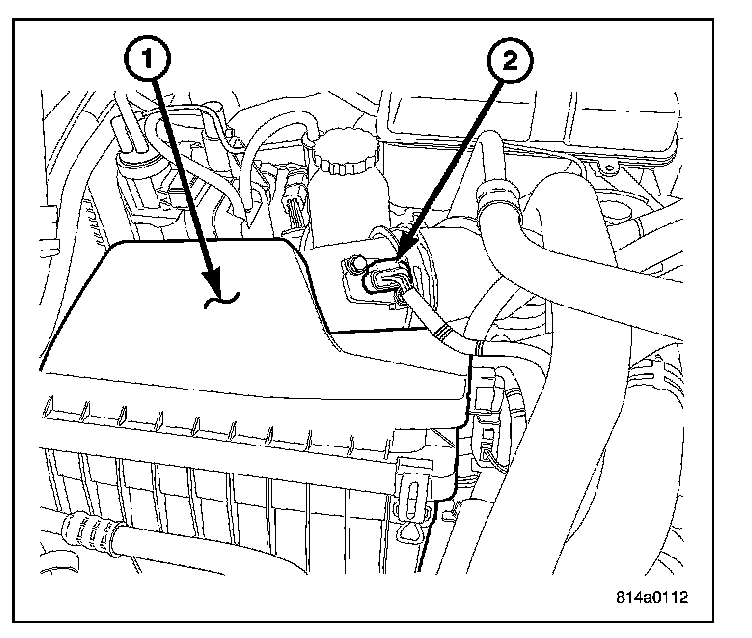 1
2
814a0112