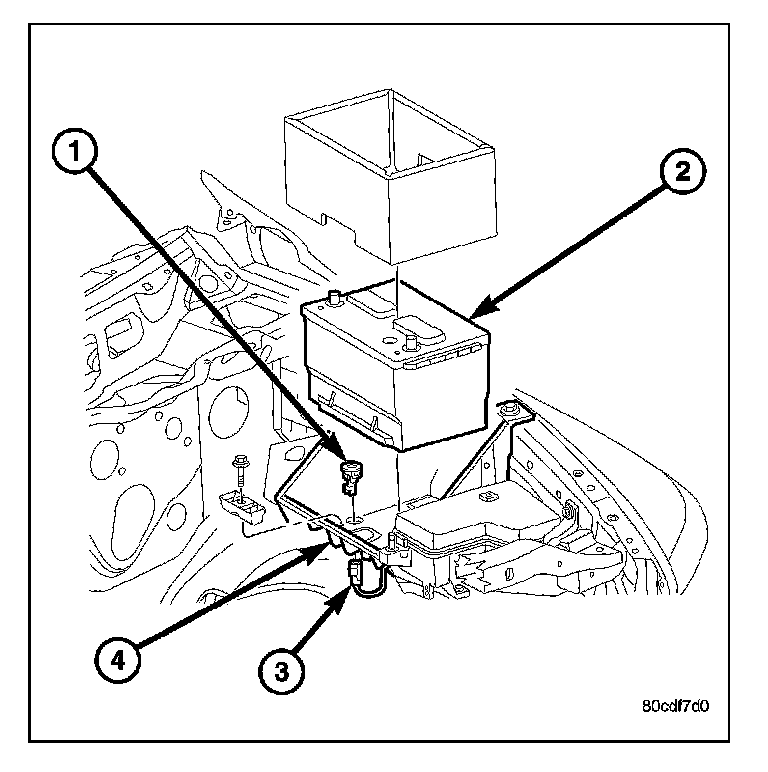 1
2
4
3
80cdf7d0