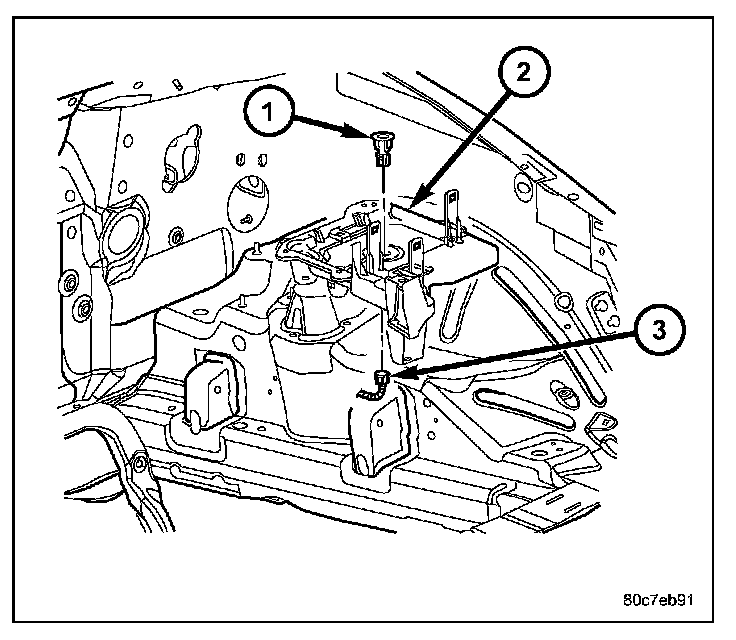 1
2
3
80c7eb91