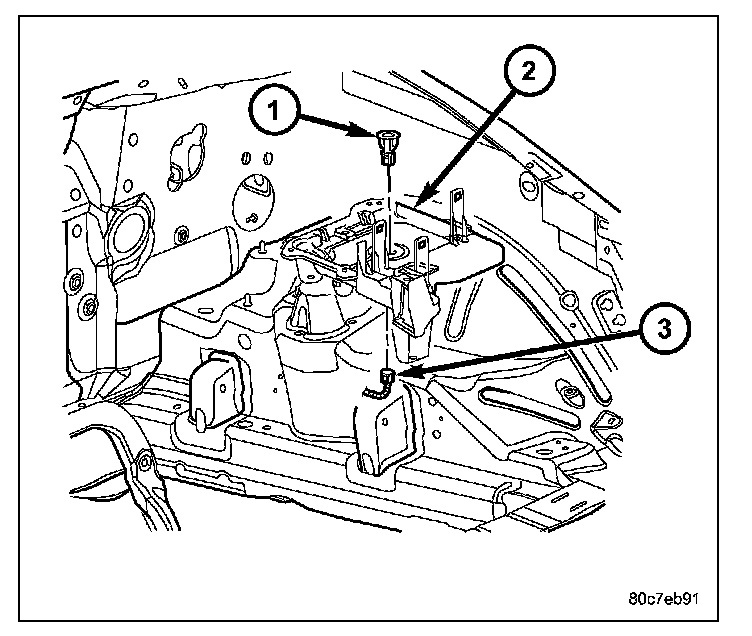 1
2
3
80c7eb91