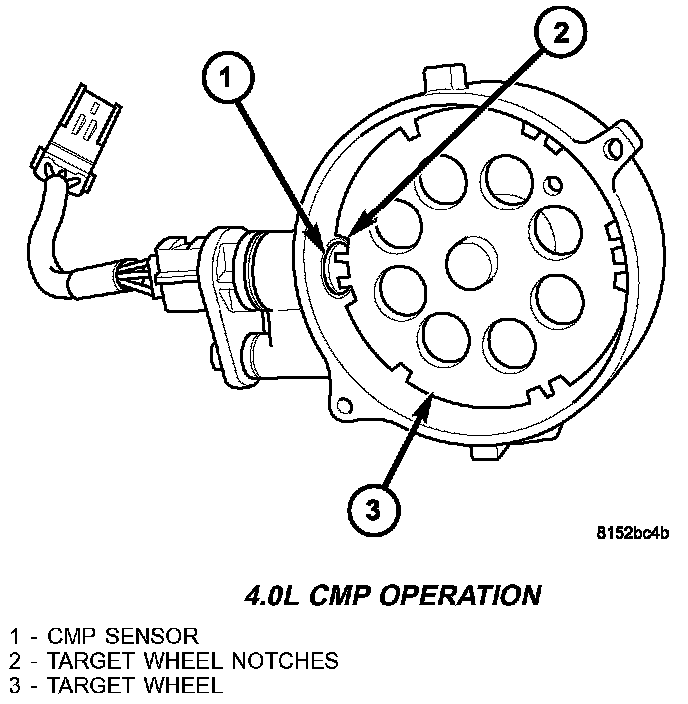 1

2

3

8152bc4b

4.0L CMP OPERATION

1 - CMP SENSOR
2 - TARGET WHEEL NOTCHES
3 - TARGET WHEEL