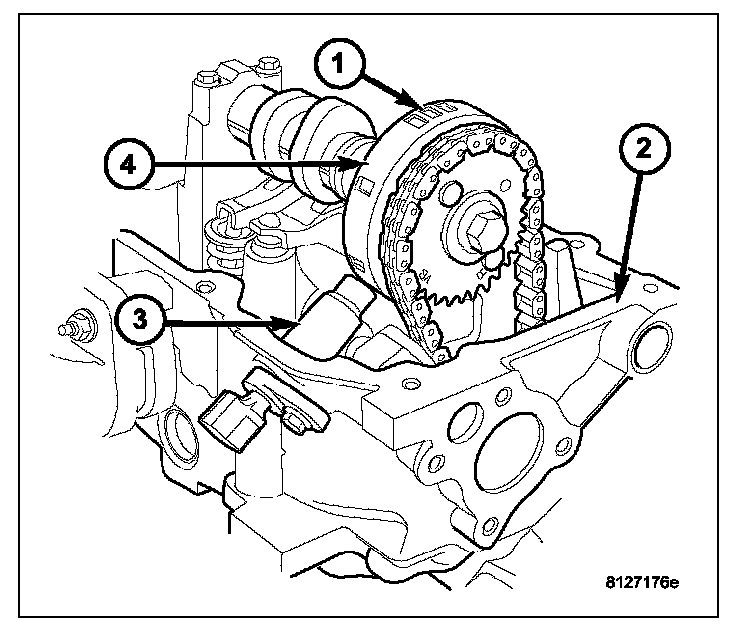 1
2
4
3
8127176e