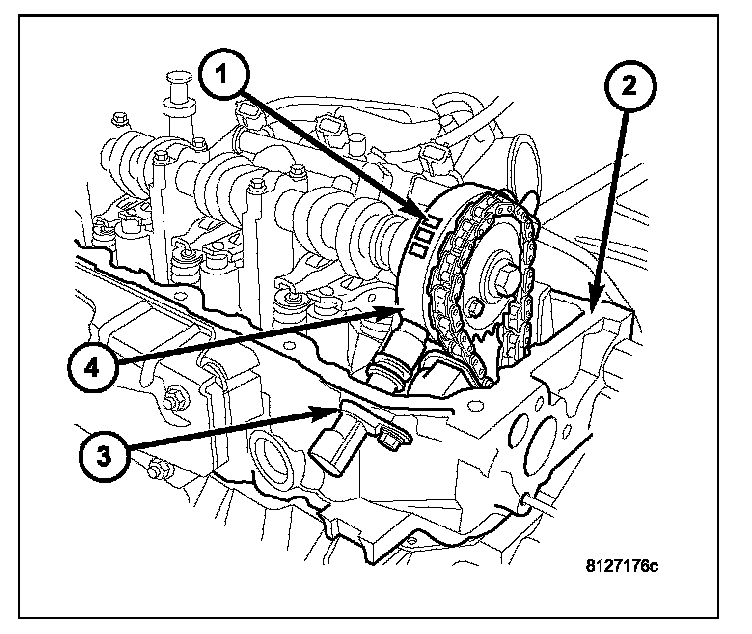 1
2
4
3
8127176c