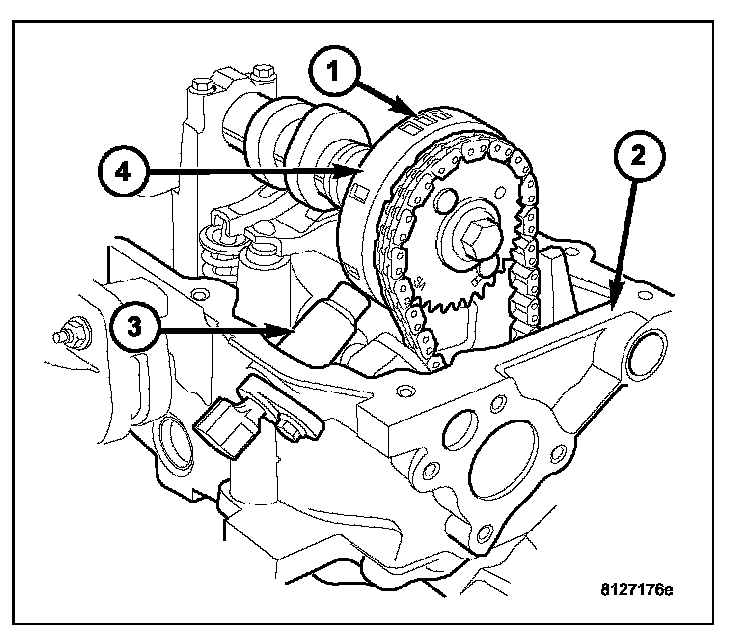 1
4
2
3
8127176e