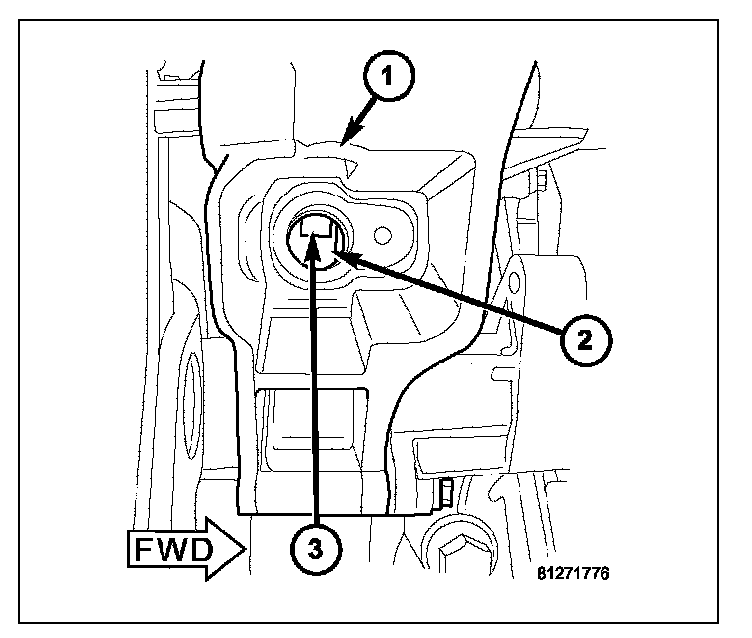 1
2
3
FWD
81271776