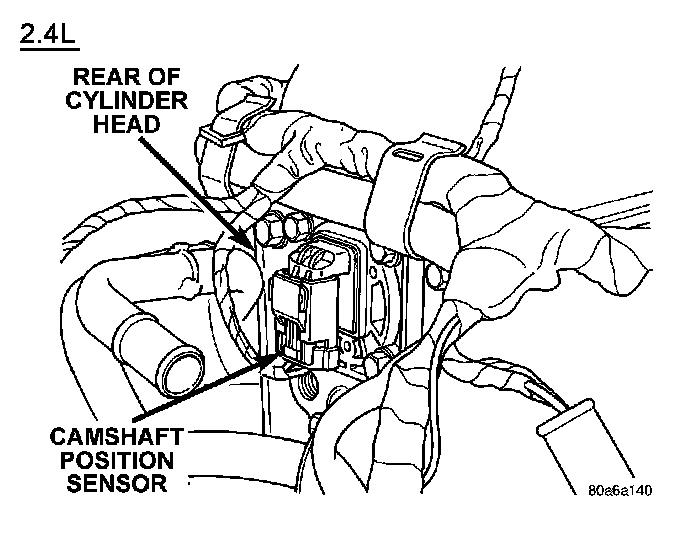 2.4L

REAR OF CYLINDER HEAD

CAMSHAFT POSITION SENSOR

80a6a140