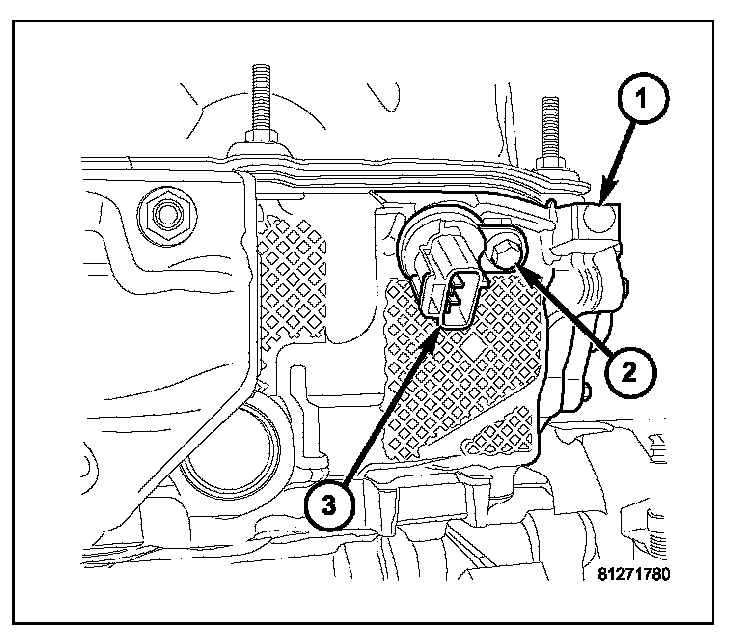 1
2
3
81271780