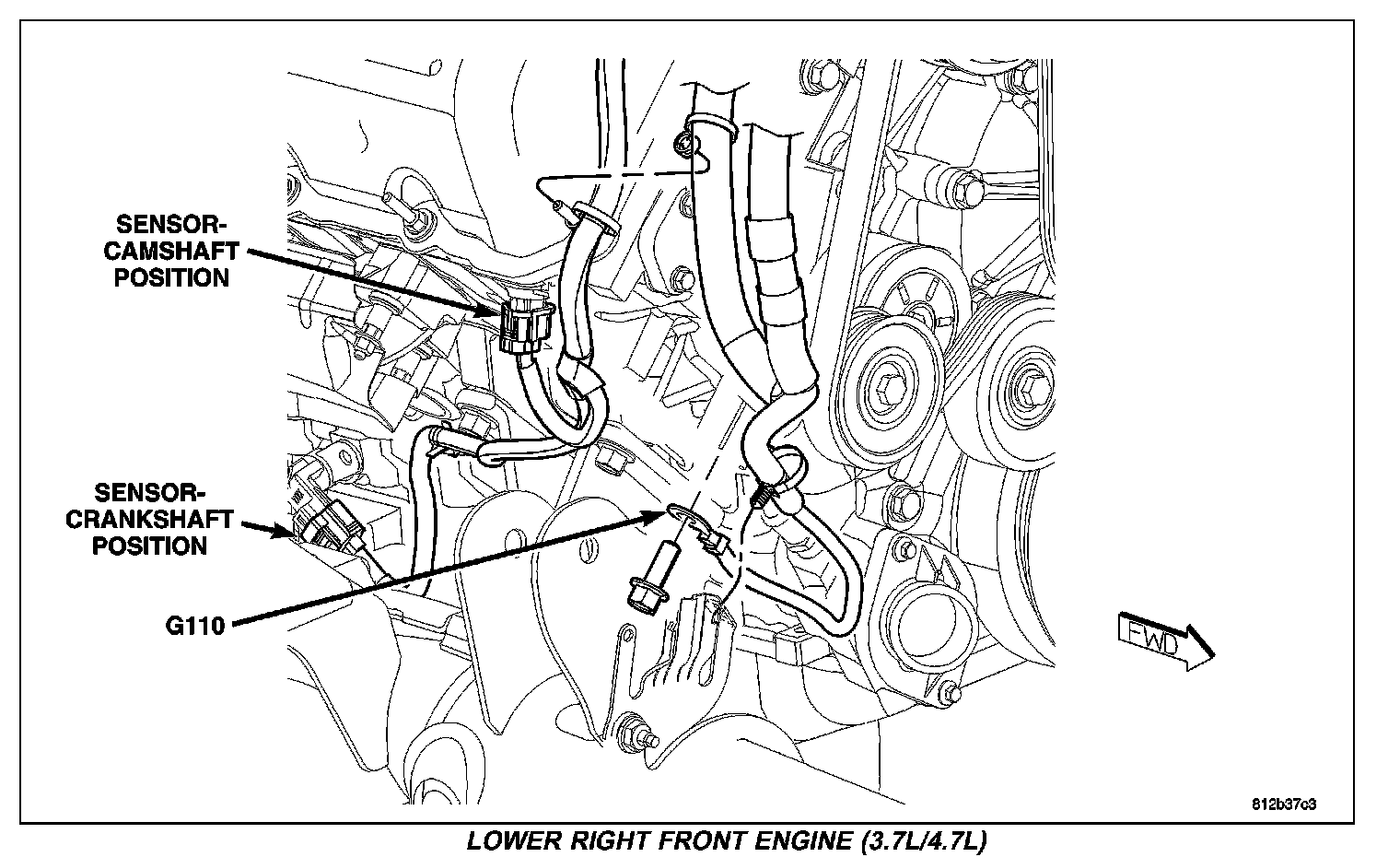 SENSOR-CAMSHAFT POSITION

SENSOR-CRANKSHAFT POSITION

G110

FWD

812b37c3

LOWER RIGHT FRONT ENGINE (3.7L/4.7L)