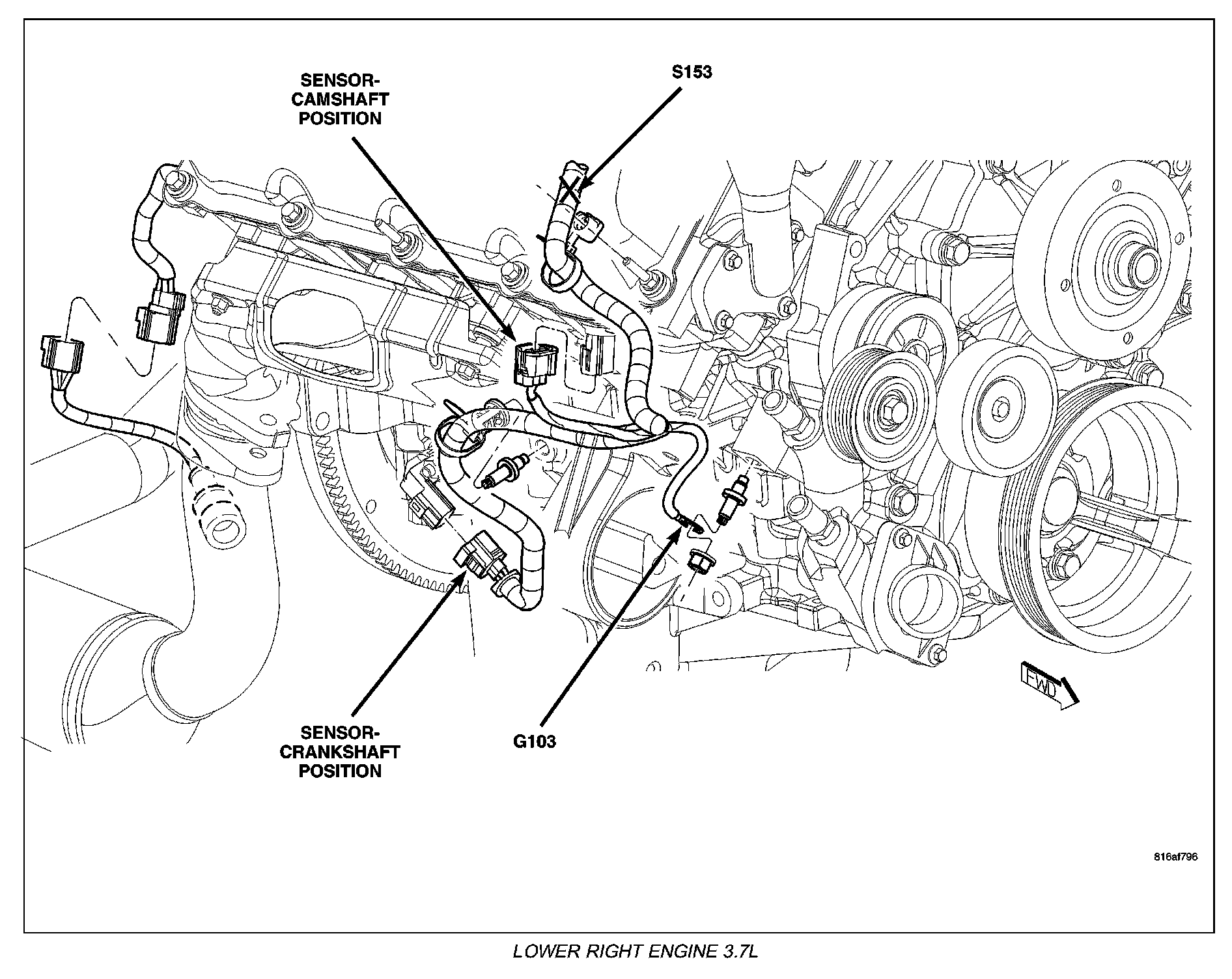 SENSOR-CAMSHAFT POSITION

S153

FWD

SENSOR-CRANKSHAFT POSITION

G103

816af796

LOWER RIGHT ENGINE 3.7L