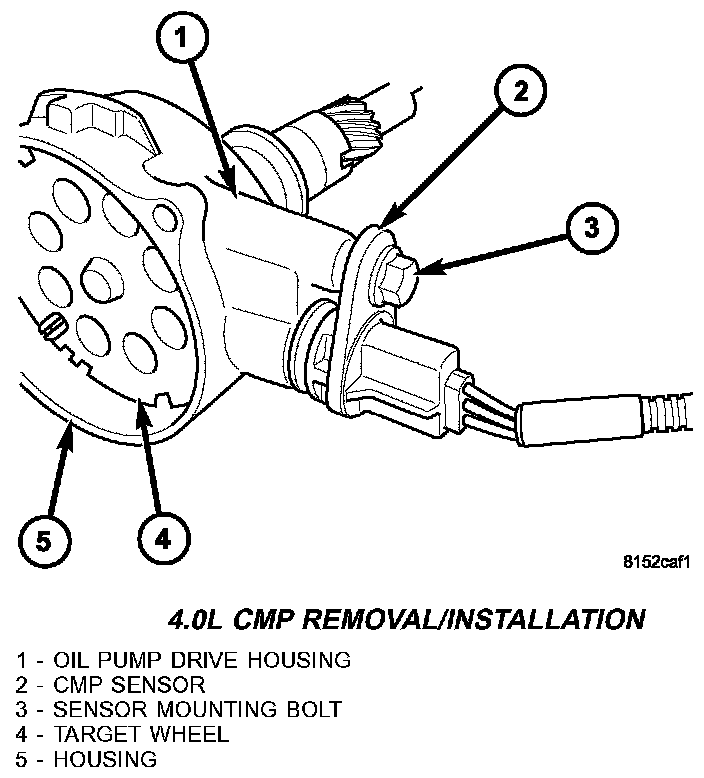 1
2
3
5
4
8152caf1

4.0L CMP REMOVAL/INSTALLATION

1 - OIL PUMP DRIVE HOUSING
2 - CMP SENSOR
3 - SENSOR MOUNTING BOLT
4 - TARGET WHEEL
5 - HOUSING