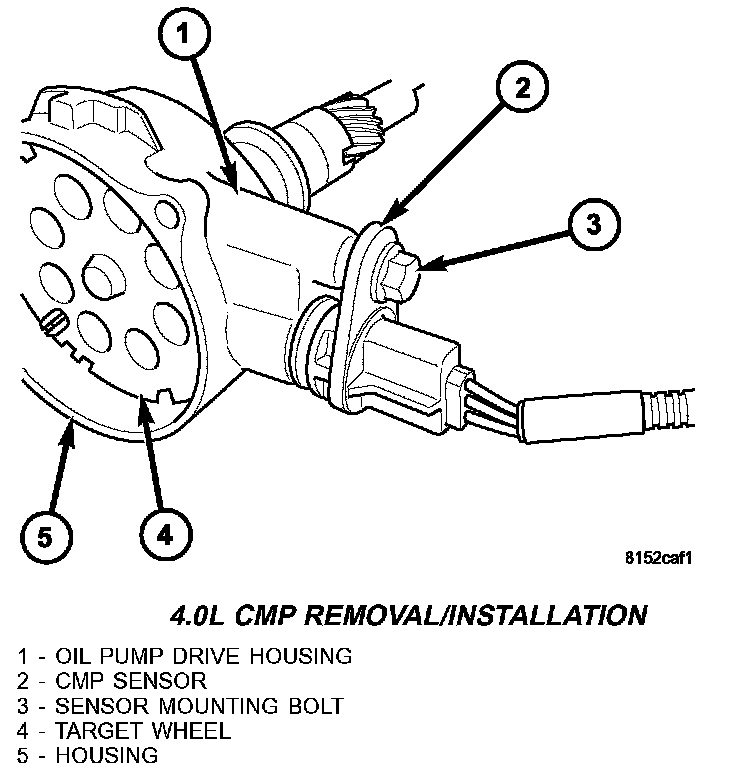 1
2
3
5
4
8152caf1

4.0L CMP REMOVAL/INSTALLATION

1 - OIL PUMP DRIVE HOUSING
2 - CMP SENSOR
3 - SENSOR MOUNTING BOLT
4 - TARGET WHEEL
5 - HOUSING