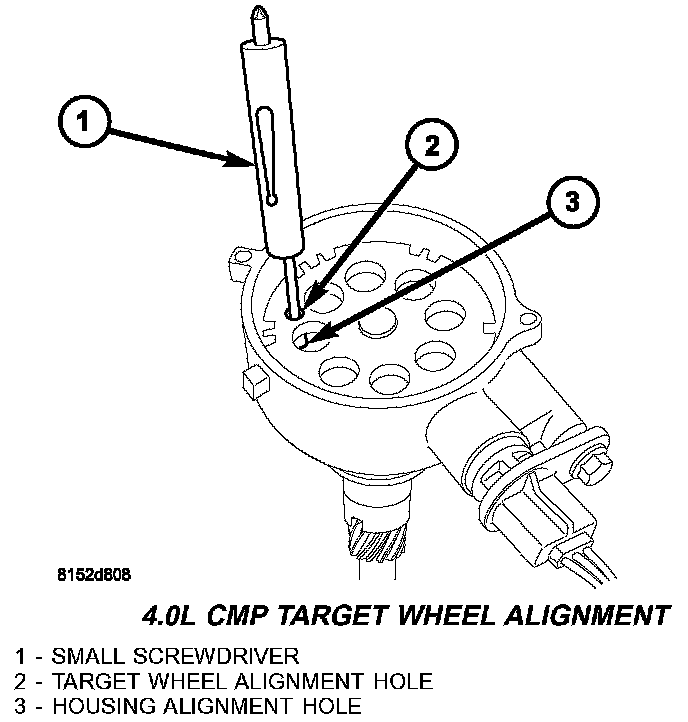 1

2

3

8152d608

4.0L CMP TARGET WHEEL ALIGNMENT

1 - SMALL SCREWDRIVER
2 - TARGET WHEEL ALIGNMENT HOLE
3 - HOUSING ALIGNMENT HOLE