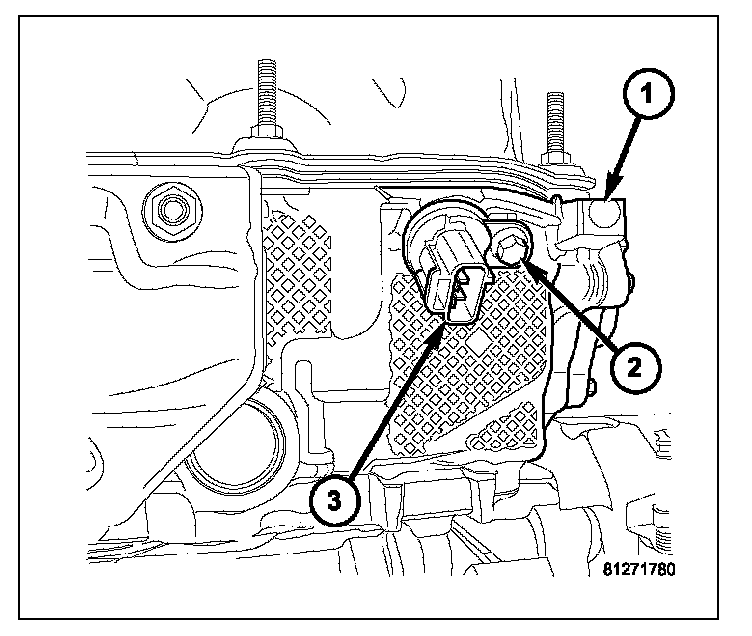 1
2
3
81271780