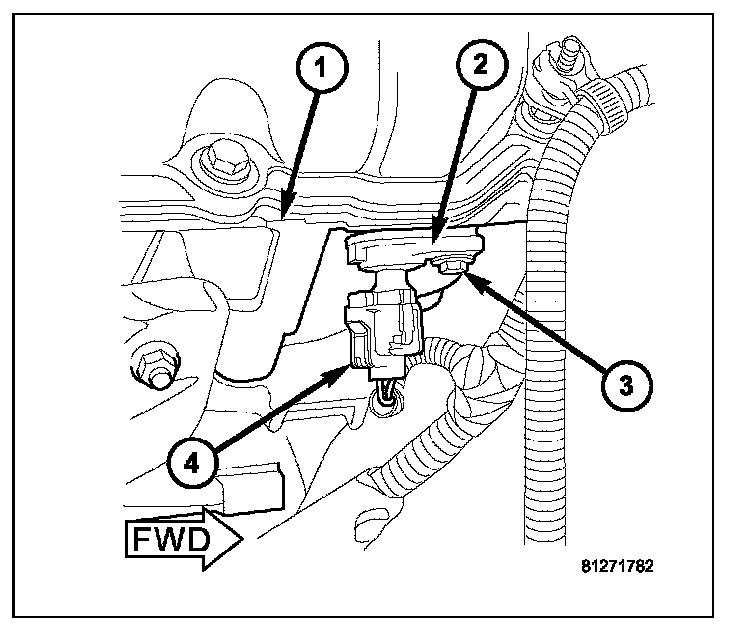 1
2
3
4
FWD
81271782