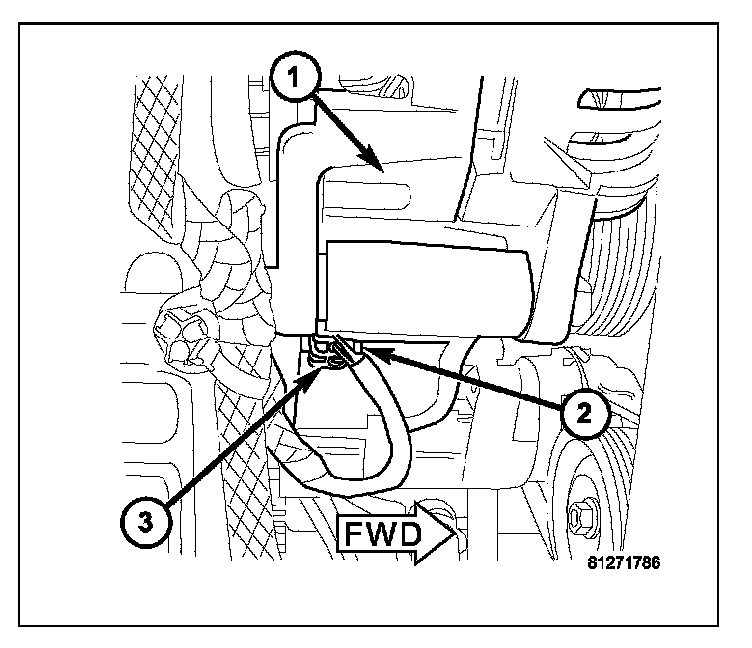 1
2
3
FWD
81271786